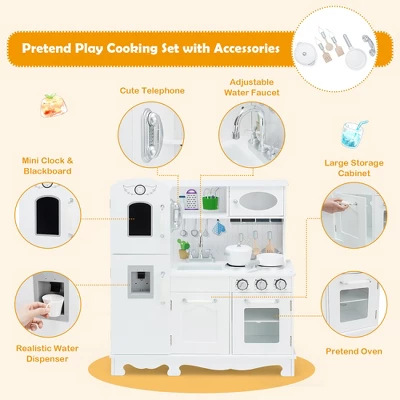 Pretend Play Cooking Set with Accessories

Cute Telephone

Adjustable Water Faucet

Mini Clock & Blackboard

Large Storage Cabinet

Realistic Water Dispenser

Pretend Oven