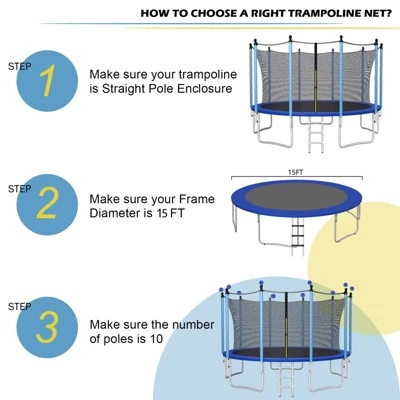 HOW TO CHOOSE A RIGHT TRAMPOLINE NET?

STEP 1

Make sure your trampoline is Straight Pole Enclosure

STEP 2

Make sure your Frame Diameter is 15 FT

15FT

STEP 3

Make sure the number of poles is 10