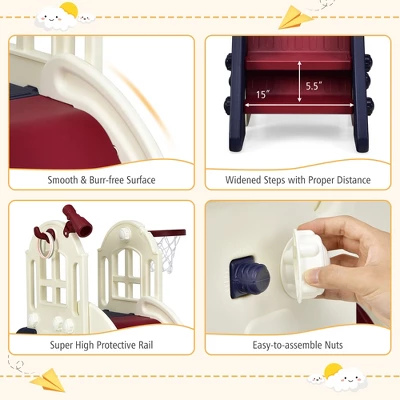 Smooth & Burr-free Surface

5.5"
15"

Widened Steps with Proper Distance

Super High Protective Rail

Easy-to-assemble Nuts