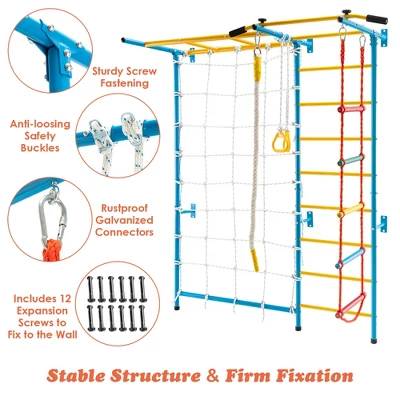 Sturdy Screw Fastening

Anti-loosing Safety Buckles

Rustproof Galvanized Connectors

Includes 12 Expansion Screws to Fix to the Wall

Stable Structure & Firm Fixation