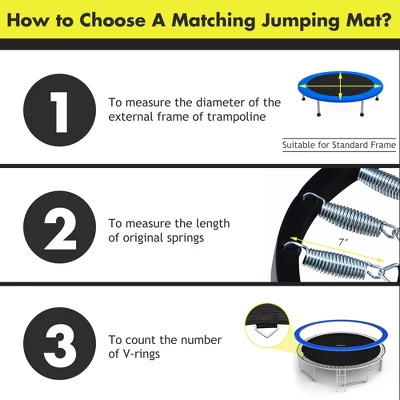 How to Choose A Matching Jumping Mat?

1

To measure the diameter of the external frame of trampoline

Suitable for Standard Frame

2

To measure the length of original springs

7"

3

To count the number of V-rings