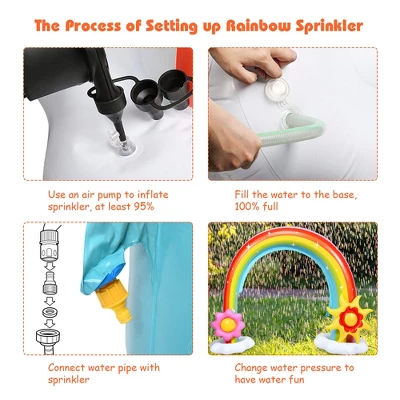 The Process of Setting up Rainbow Sprinkler

Use an air pump to inflate sprinkler, at least 95%

Fill the water to the base, 100% full

Connect water pipe with sprinkler

Change water pressure to have water fun